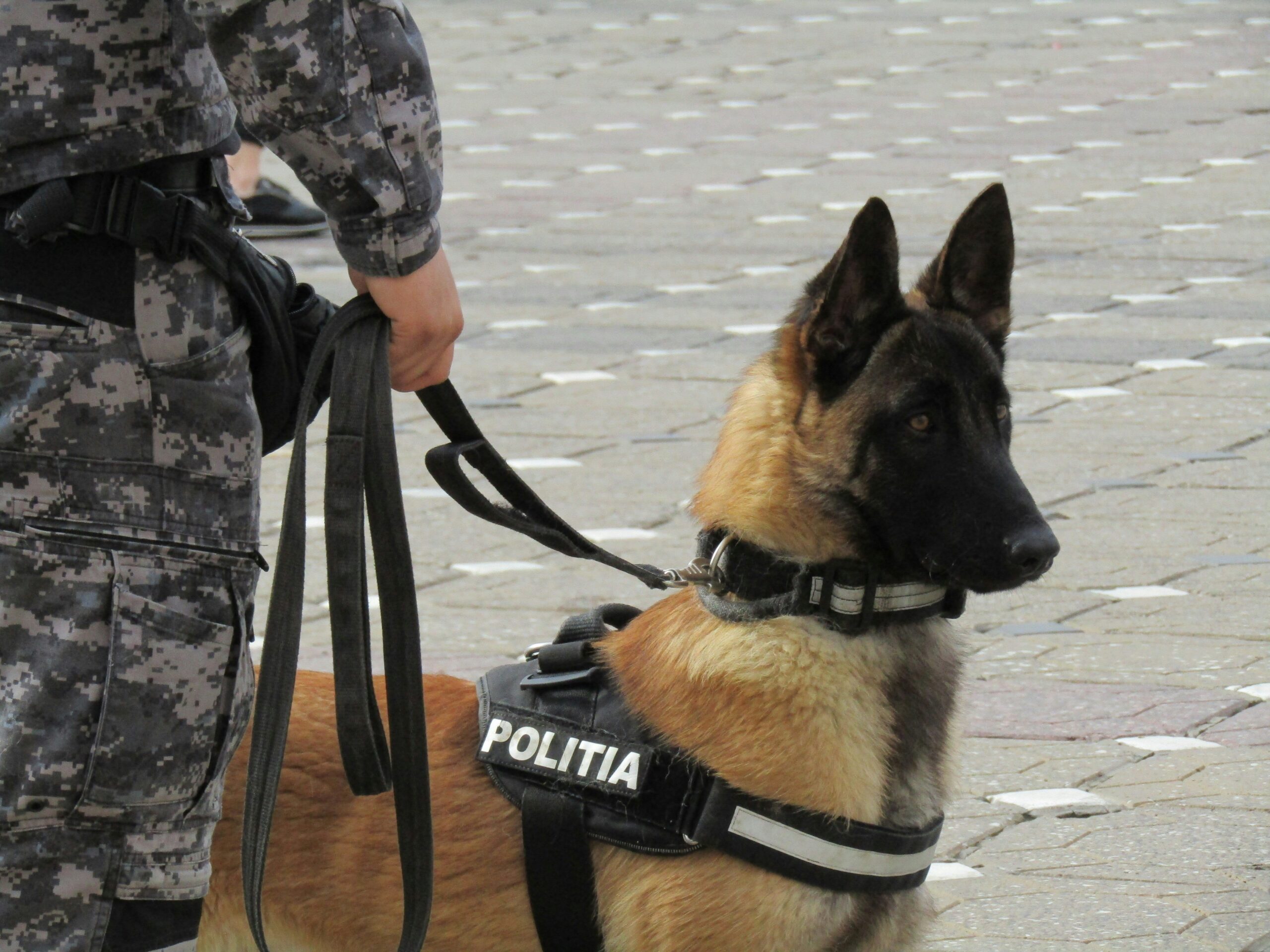 POLITIA